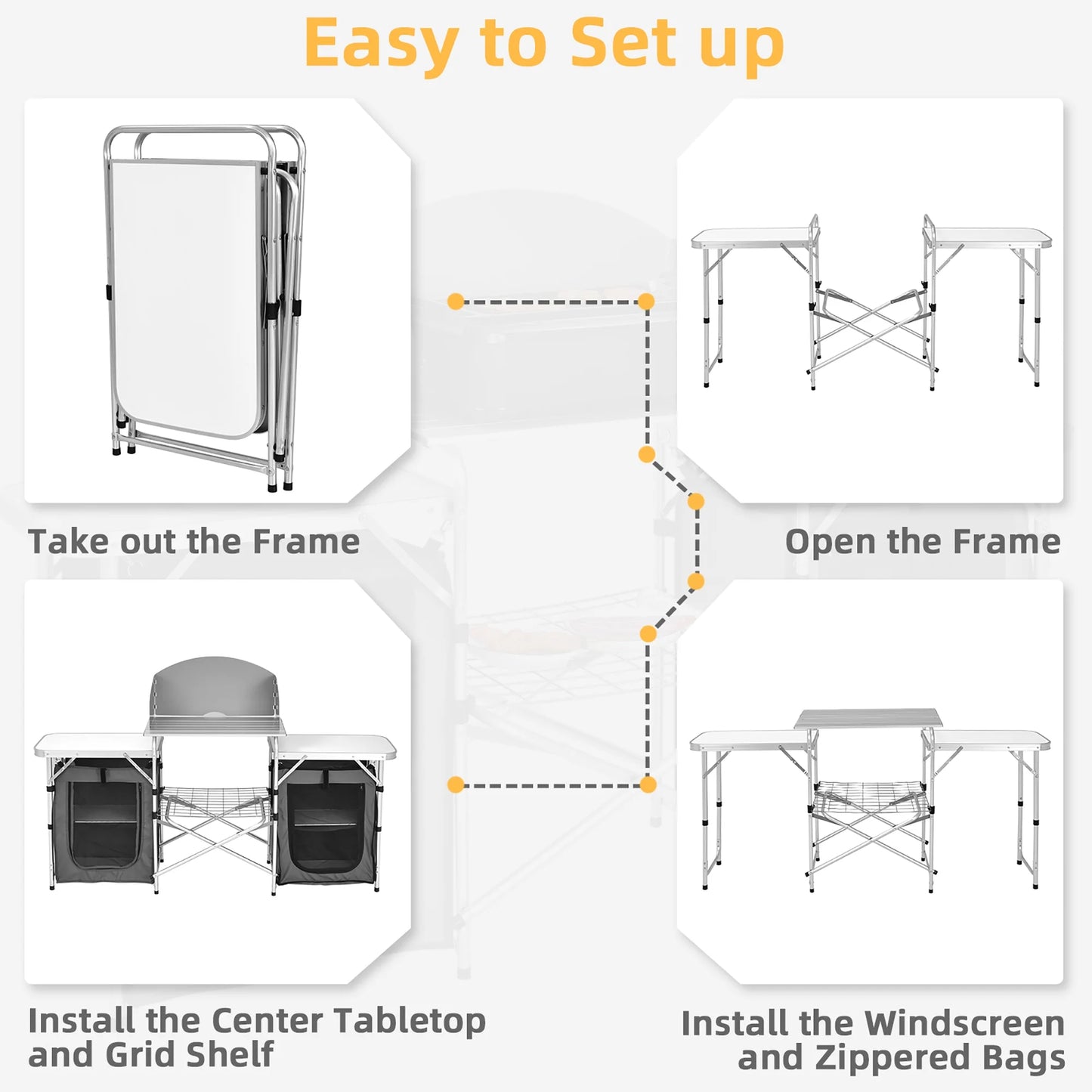 Easy to Set up

Take out the Frame

Open the Frame

Install the Center Tabletop and Grid Shelf

Install the Windscreen and Zippered Bags