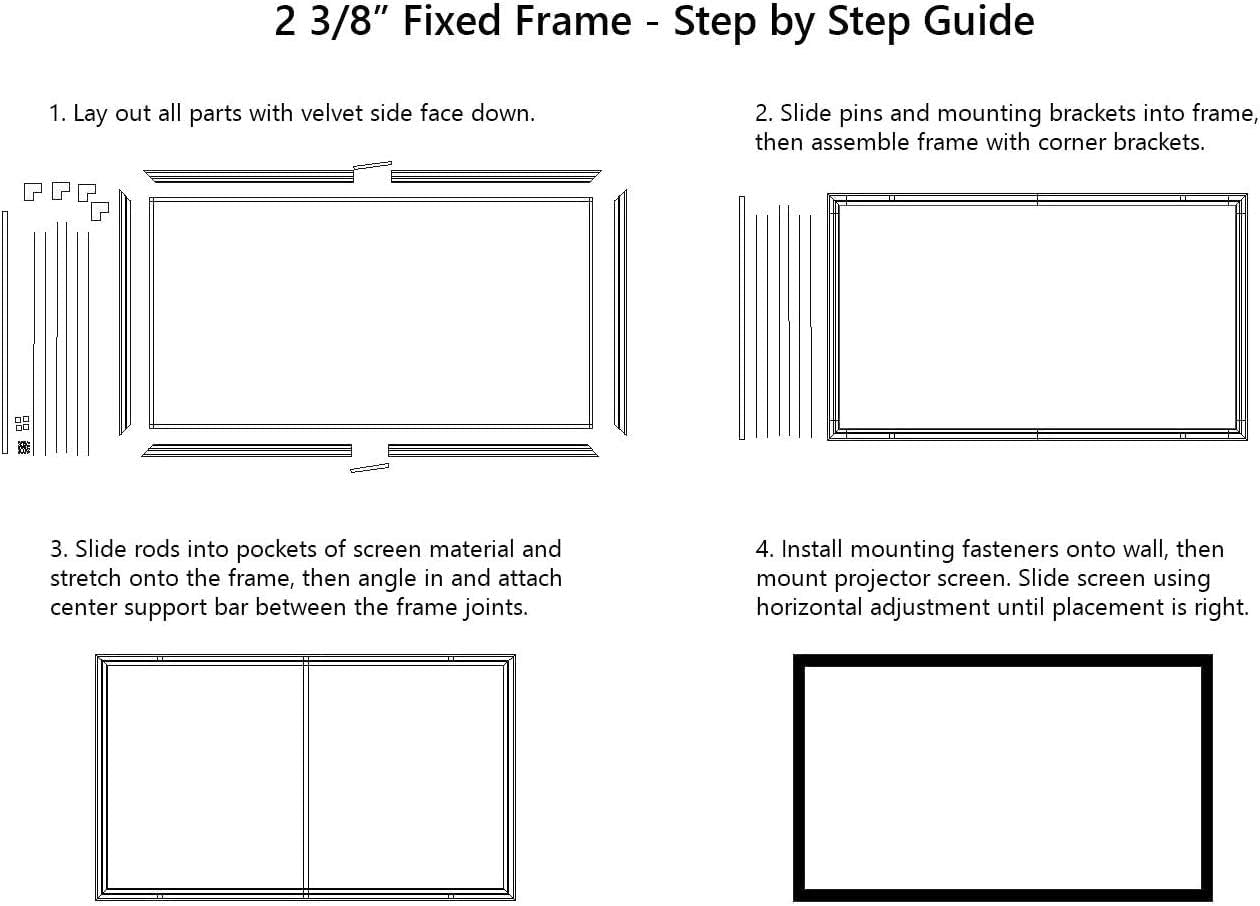 2 3/8” Fixed Frame - Step by Step Guide

1. Lay out all parts with velvet side face down.

2. Slide pins and mounting brackets into frame, then assemble frame with corner brackets.

3. Slide rods into pockets of screen material and stretch onto the frame, then angle in and attach center support bar between the frame joints.

4. Install mounting fasteners onto wall, then mount projector screen. Slide screen using horizontal adjustment until placement is right.