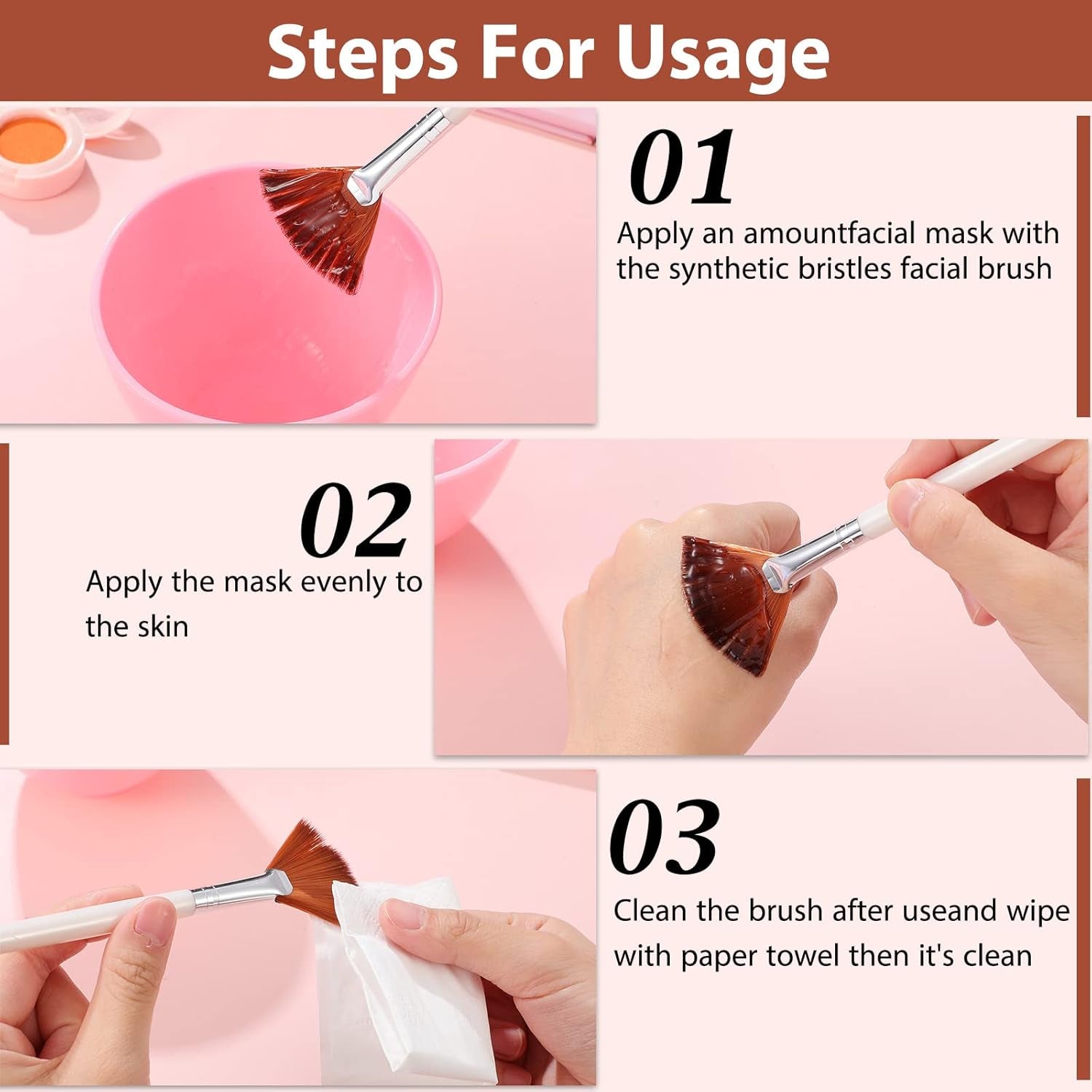 Steps For Usage

01

Apply an amountfacial mask with the synthetic bristles facial brush

02

Apply the mask evenly to the skin

03

Clean the brush after useand wipe with paper towel then it's clean